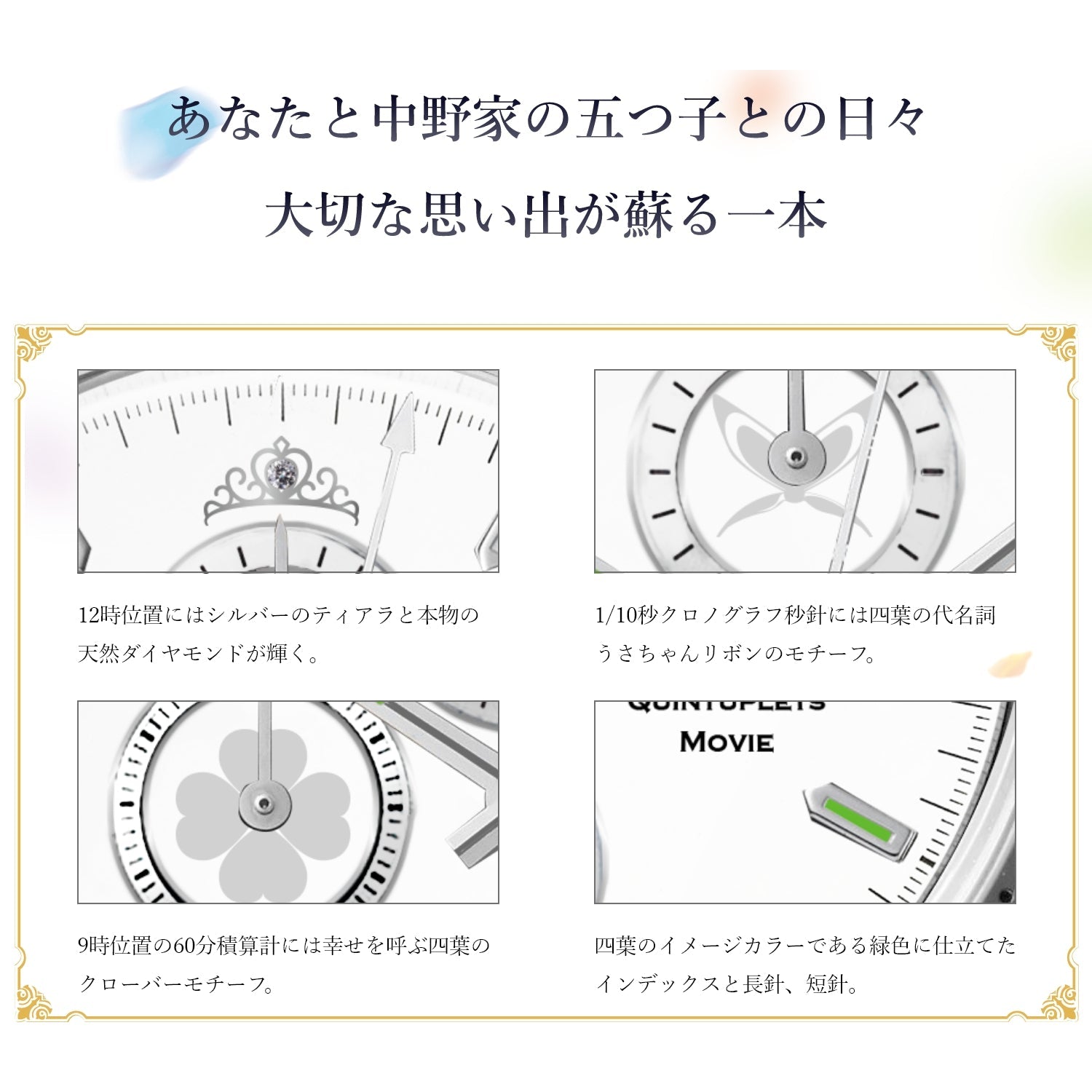 あなたと中野家の五つ子との日々

大切な思い出が蘇る一本

12時位置にはシルバーのティアラと本物の天然ダイヤモンドが輝く。

1/10秒クロノグラフ秒針には四葉の代名詞うさちゃんリボンのモチーフ。

QUINTUPLETS
MOVIE

9時位置の60分積算計には幸せを呼ぶ四葉のクローバーモチーフ。

四葉のイメージカラーである緑色に仕立てたインデックスと長針、短針。